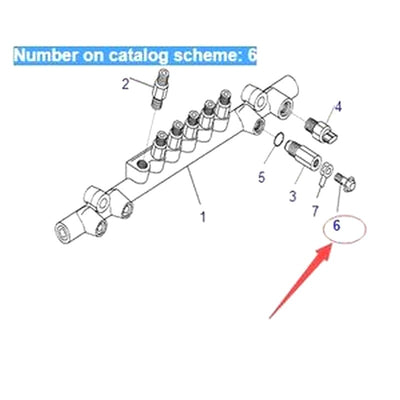 Number on catalog scheme: 6

2

4

5

3

7

1

6