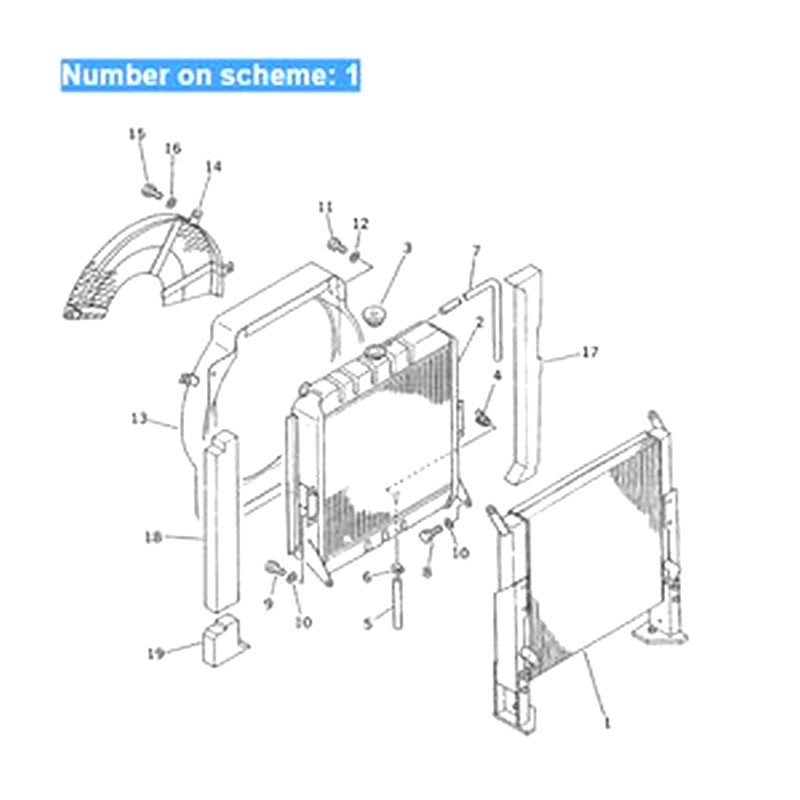 Number on scheme: 1

15
16
14
11
12
3
7
2
17
4
13
18
10
8
6
9
10
5
19
1