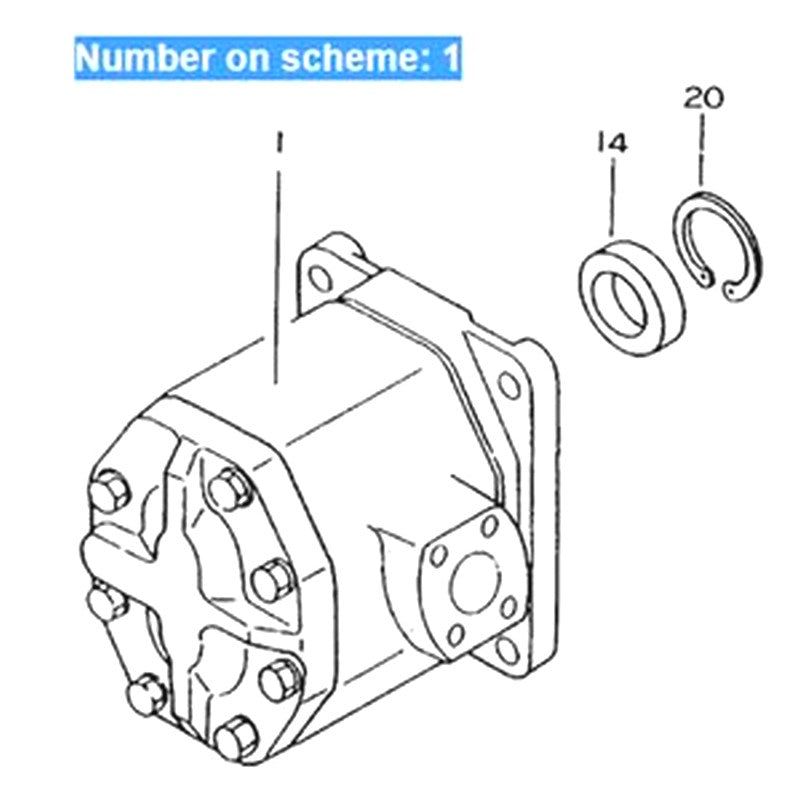 Number on scheme: 1

1

14

20