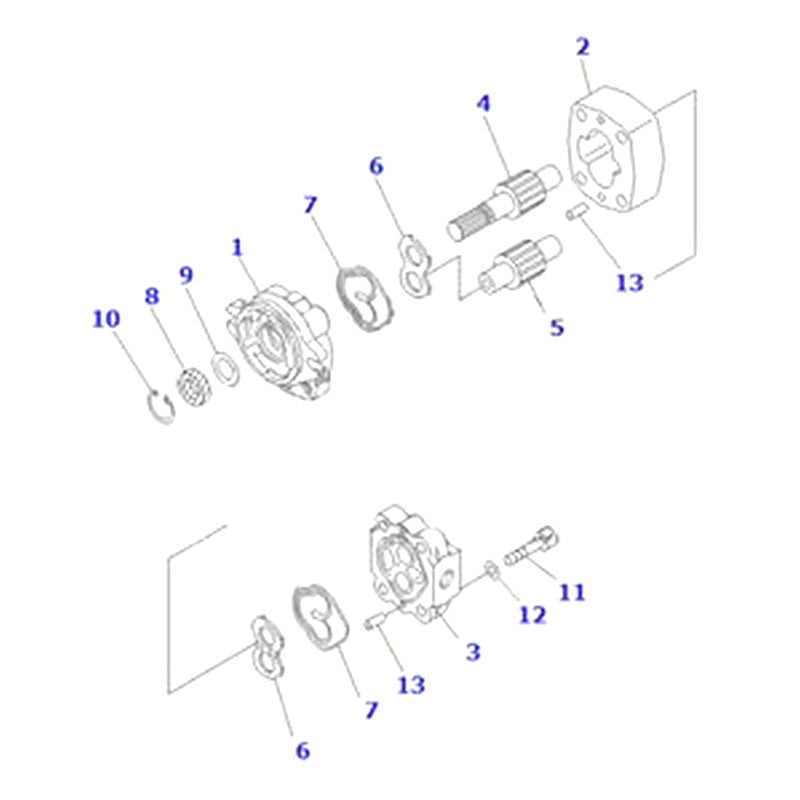 2
4
6
7
1
9
8
10
13
5
11
12
3
13
7
6