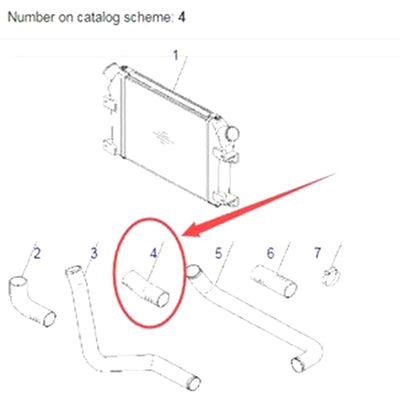 Number on catalog scheme: 4

1

2

3

4

5

6

7