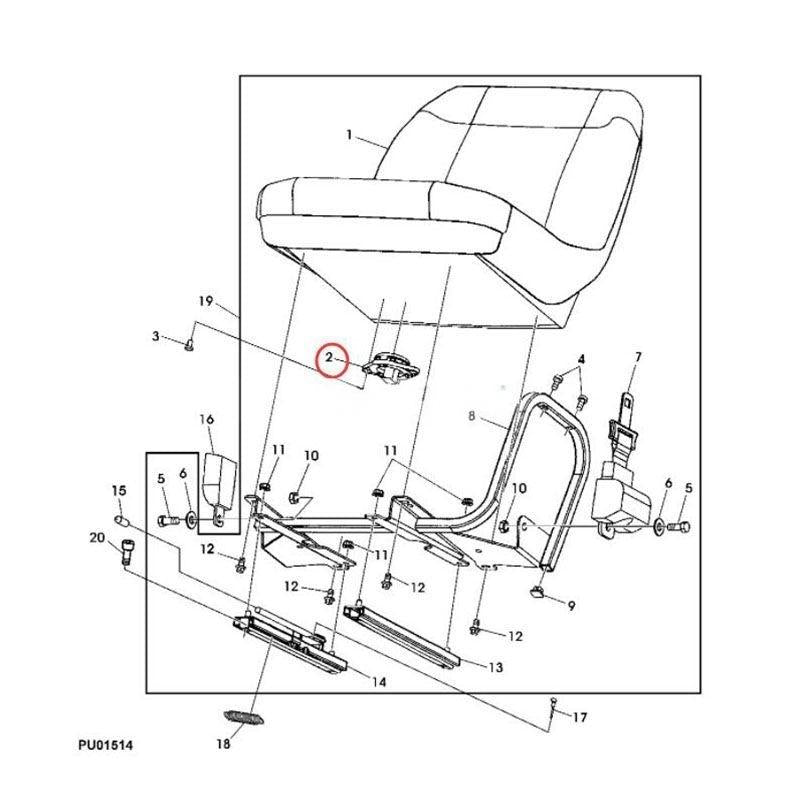 1
19
3
2
4
7
8
16
11
10
11
5
6
15
10
6
5
20
12
11
12
12
9
12
13
14
17
18
PU01514