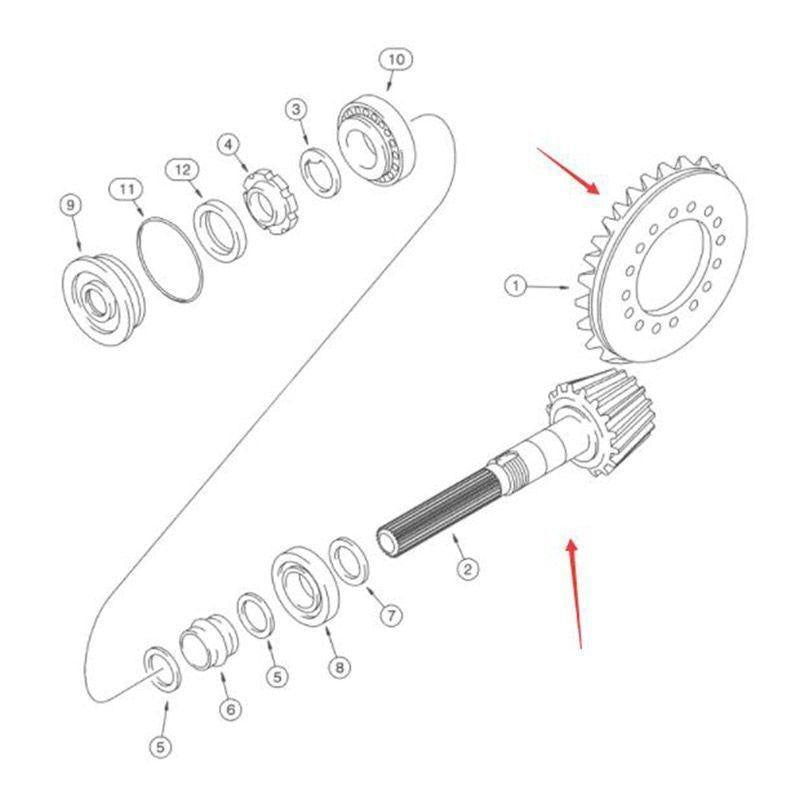 10
3
4
12
11
9
1
2
7
8
5
6
5