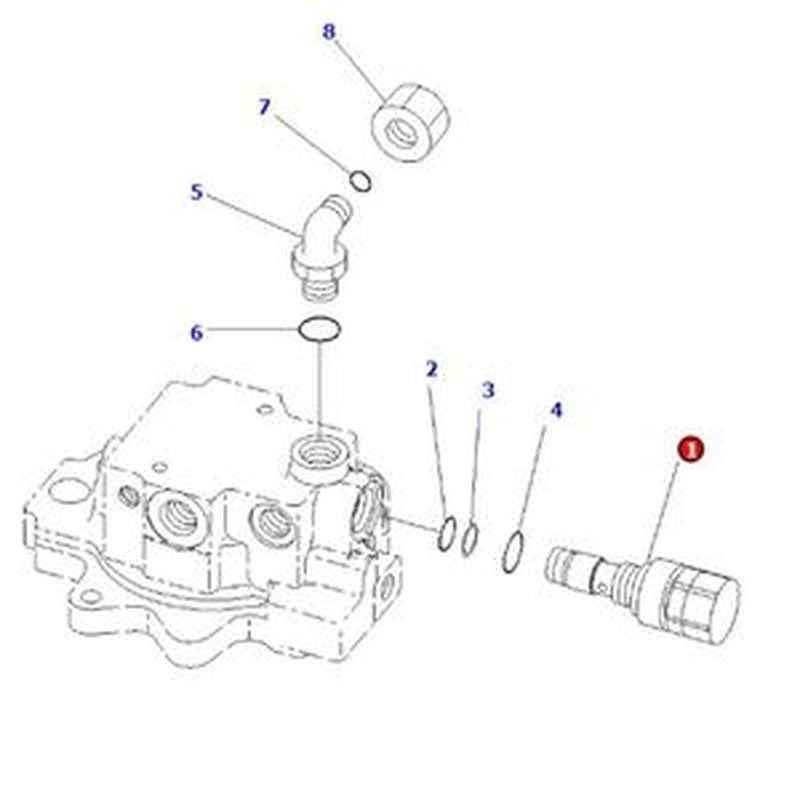 8
7
5
6
2
3
4
1