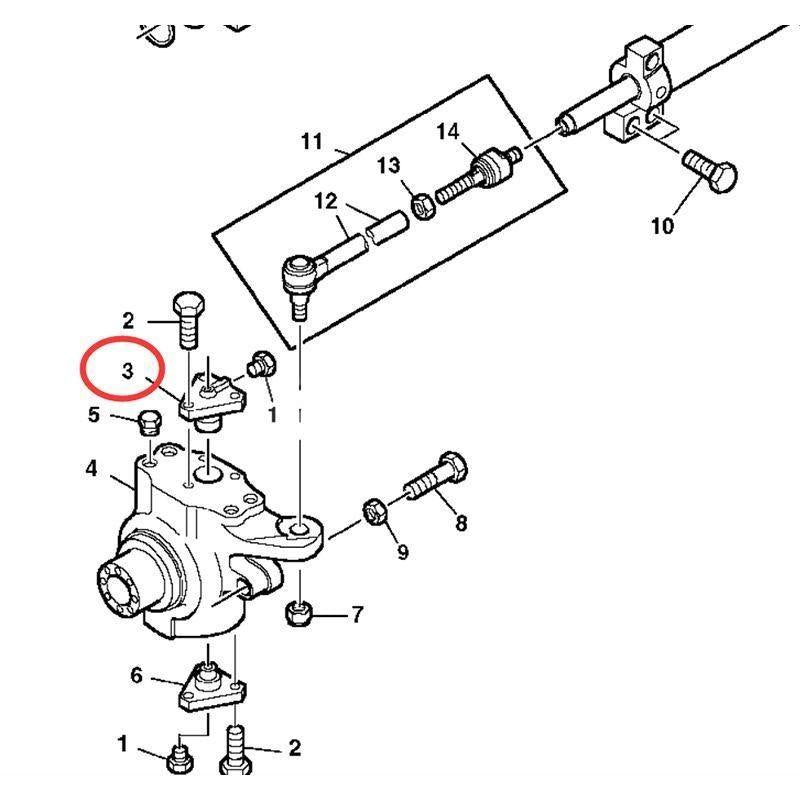 11
14
13
12
10
2
3
1
5
4
8
9
7
6
1
2