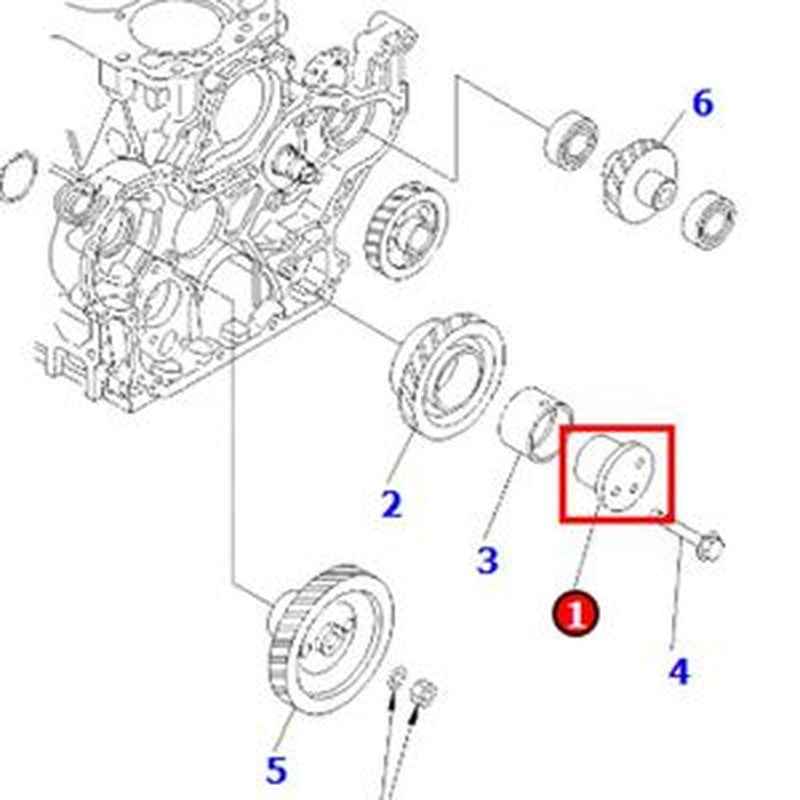 6
2
3
1
4
5