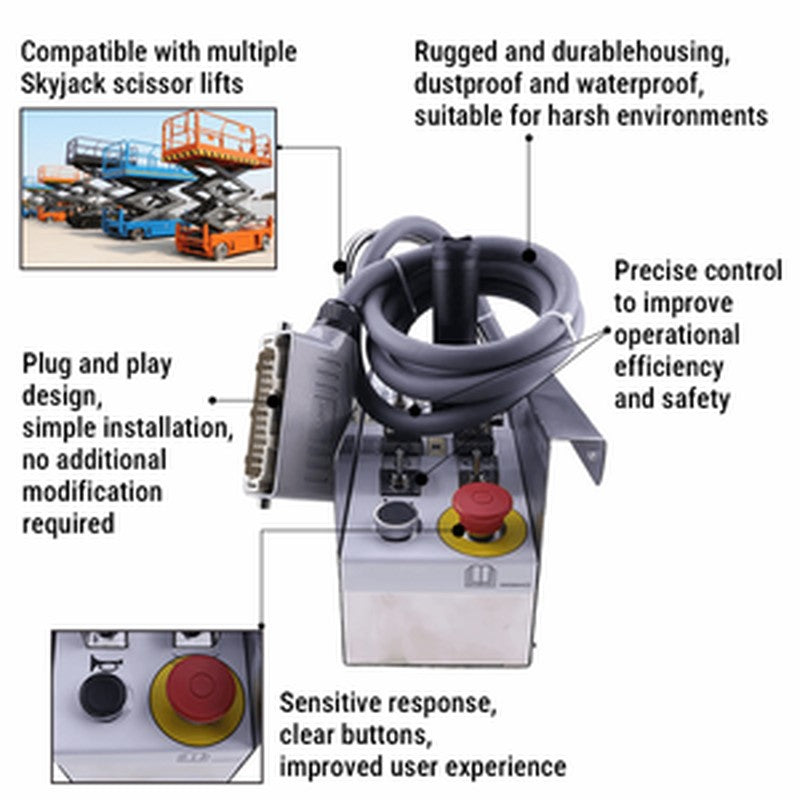 Compatible with multiple Skyjack scissor lifts

Rugged and durablehousing, dustproof and waterproof, suitable for harsh environments

Precise control to improve operational efficiency and safety

Plug and play design, simple installation, no additional modification required

Sensitive response, clear buttons, improved user experience