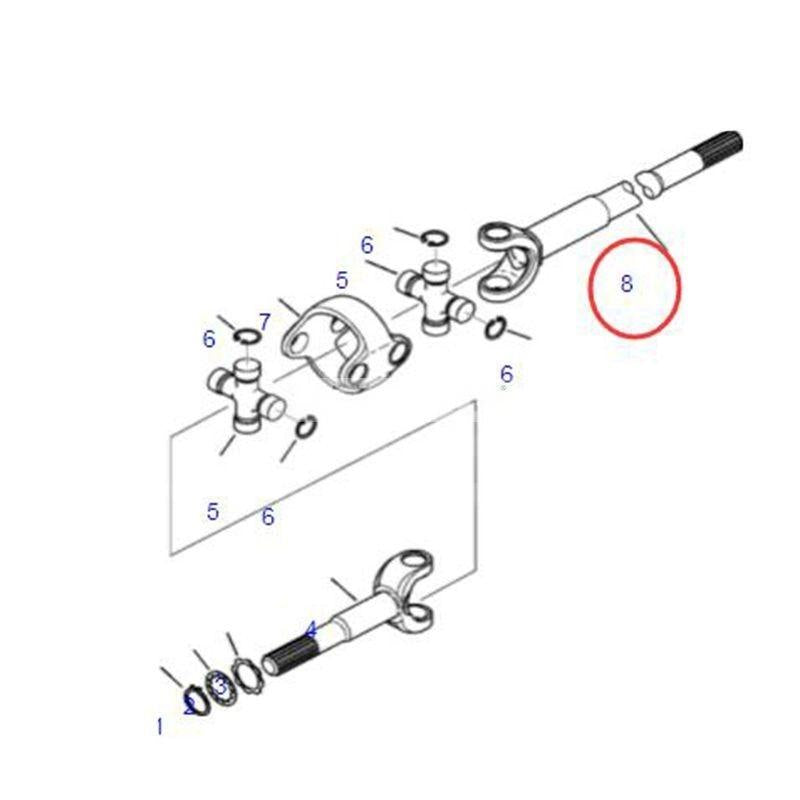 8
6
5
6
7
6
5
6
4
3
2
1