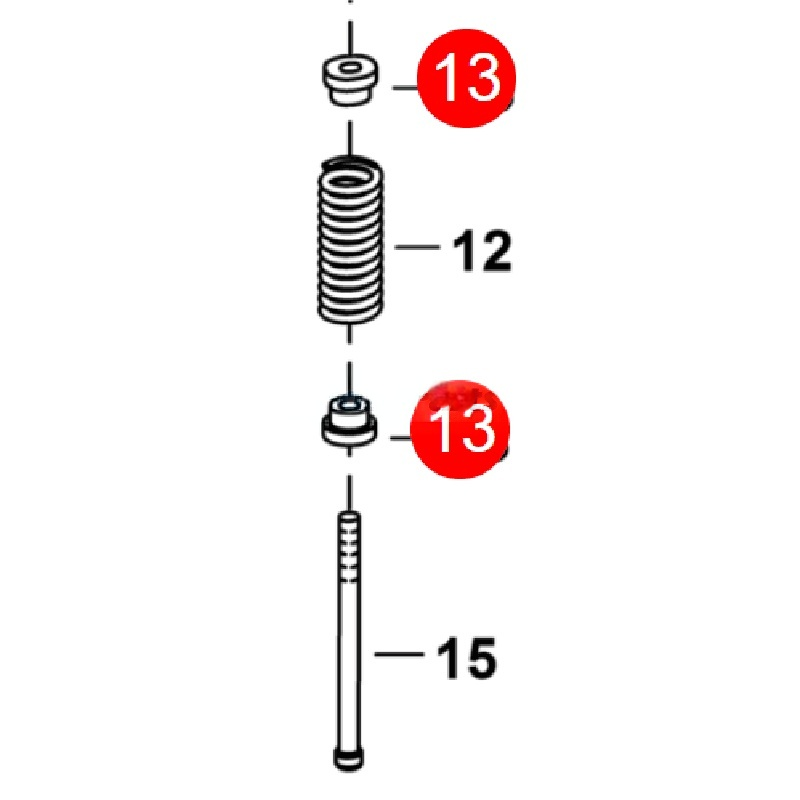 13
12
13
15