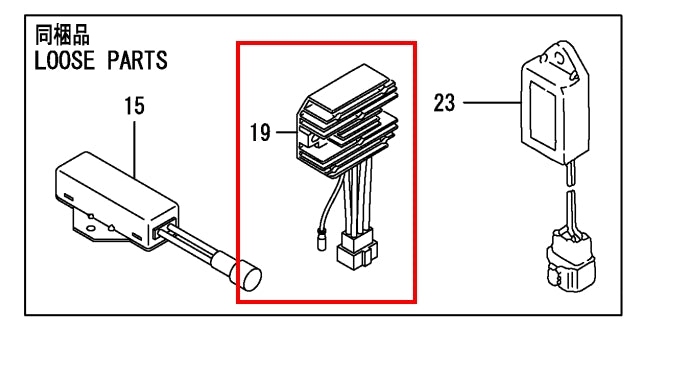 同梱品
LOOSE PARTS

15

19

23